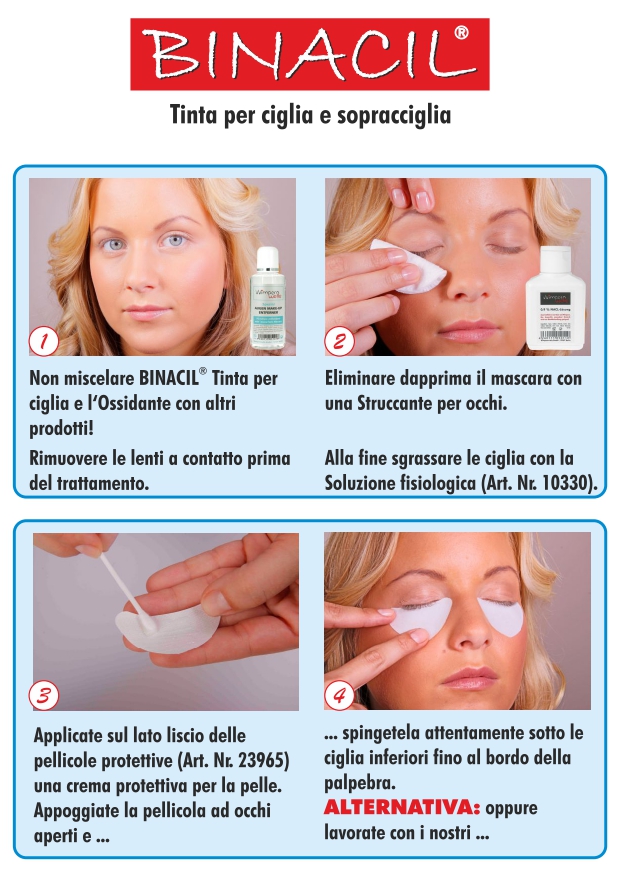 BINACIL®

Tinta per ciglia e sopracciglia

1

Non miscelare BINACIL® Tinta per ciglia e l'Ossidante con altri prodotti!

Rimuovere le lenti a contatto prima del trattamento.

2

Eliminare dapprima il mascara con una Struccante per occhi.

Alla fine sgrassare le ciglia con la Soluzione fisiologica (Art. Nr. 10330).

3

Applicate sul lato liscio delle pellicole protettive (Art. Nr. 23965) una crema protettiva per la pelle. Appoggiate la pellicola ad occhi aperti e ...

4

... spingetela attentamente sotto le ciglia inferiori fino al bordo della palpebra.

ALTERNATIVA: oppure lavorate con i nostri ...