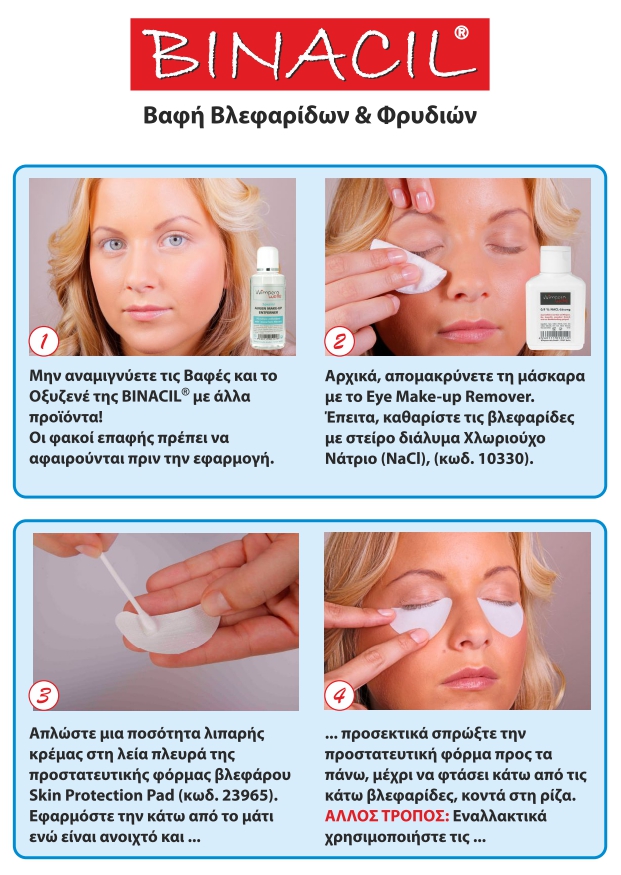 BINACIL®

Βαφή Βλεφαρίδων & Φρυδιών

1

Μην αναμιγνύετε τις Βαφές και το Οξυζενέ της BINACIL® με άλλα προϊόντα!
Οι φακοί επαφής πρέπει να αφαιρούνται πριν την εφαρμογή.

2

Αρχικά, απομακρύνετε τη μάσκαρα με το Eye Make-up Remover.
Έπειτα, καθαρίστε τις βλεφαρίδες με στείρο διάλυμα Χλωριούχο Νάτριο (NaCl), (κωδ. 10330).

3

Απλώστε μια ποσότητα λιπαρής κρέμας στη λεία πλευρά της προστατευτικής φόρμας βλεφάρου Skin Protection Pad (κωδ. 23965).
Εφαρμόστε την κάτω από το μάτι ενώ είναι ανοιχτό και ...

4

... προσεκτικά σπρώξτε την προστατευτική φόρμα προς τα πάνω, μέχρι να φτάσει κάτω από τις κάτω βλεφαρίδες, κοντά στη ρίζα.
ΑΛΛΟΣ ΤΡΟΠΟΣ: Εναλλακτικά χρησιμοποιήστε τις ...